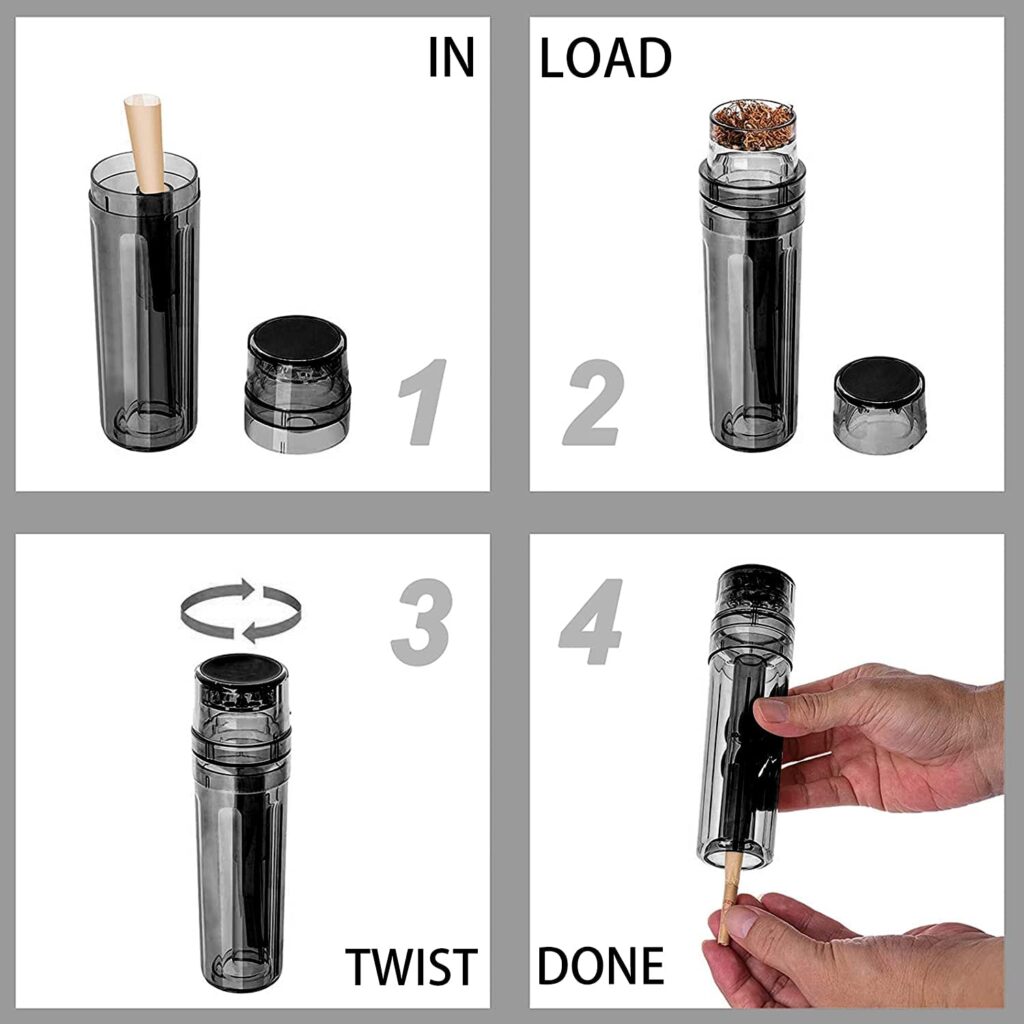 IN
1

LOAD
2

3
TWIST

4
DONE